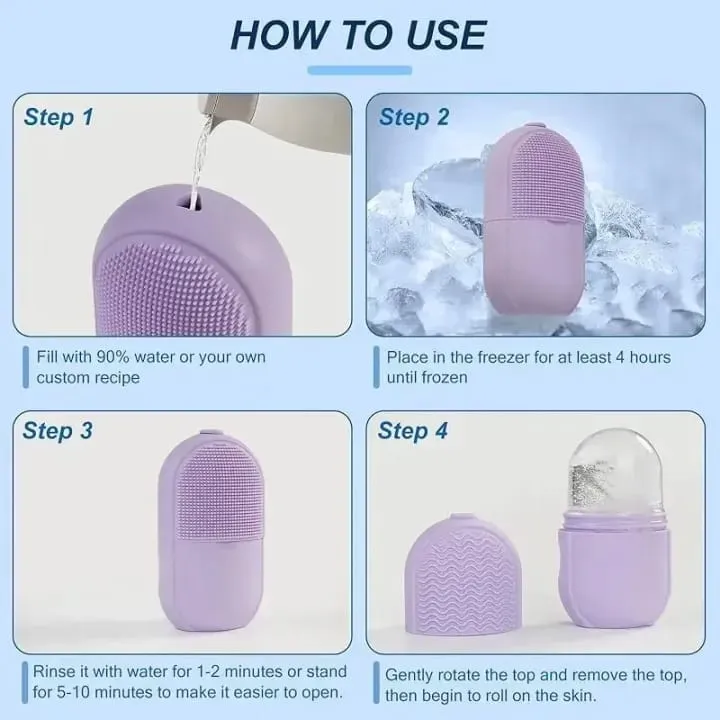 HOW TO USE

Step 1

Fill with 90% water or your own custom recipe

Step 2

Place in the freezer for at least 4 hours until frozen

Step 3

Rinse it with water for 1-2 minutes or stand for 5-10 minutes to make it easier to open.

Step 4

Gently rotate the top and remove the top, then begin to roll on the skin.